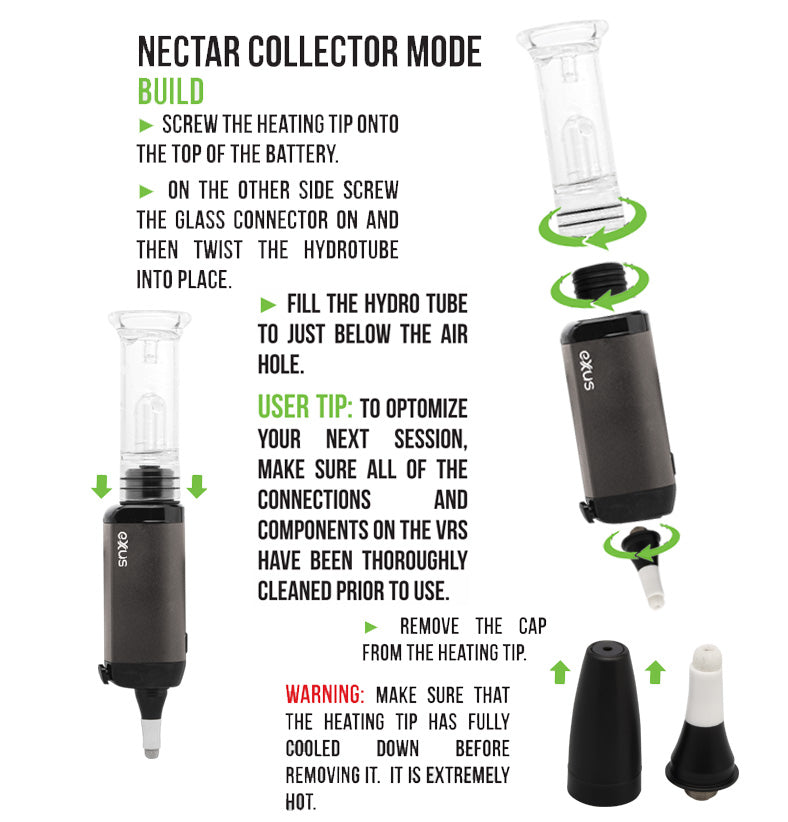 NECTAR COLLECTOR MODE
BUILD

► SCREW THE HEATING TIP ONTO THE TOP OF THE BATTERY.

► ON THE OTHER SIDE SCREW THE GLASS CONNECTOR ON AND THEN TWIST THE HYDROTUBE INTO PLACE.

► FILL THE HYDRO TUBE TO JUST BELOW THE AIR HOLE.

USER TIP: TO OPTOMIZE YOUR NEXT SESSION, MAKE SURE ALL OF THE CONNECTIONS AND COMPONENTS ON THE VRS HAVE BEEN THOROUGHLY CLEANED PRIOR TO USE.

► REMOVE THE CAP FROM THE HEATING TIP.

WARNING: MAKE SURE THAT THE HEATING TIP HAS FULLY COOLED DOWN BEFORE REMOVING IT. IT IS EXTREMELY HOT.

exus

exus